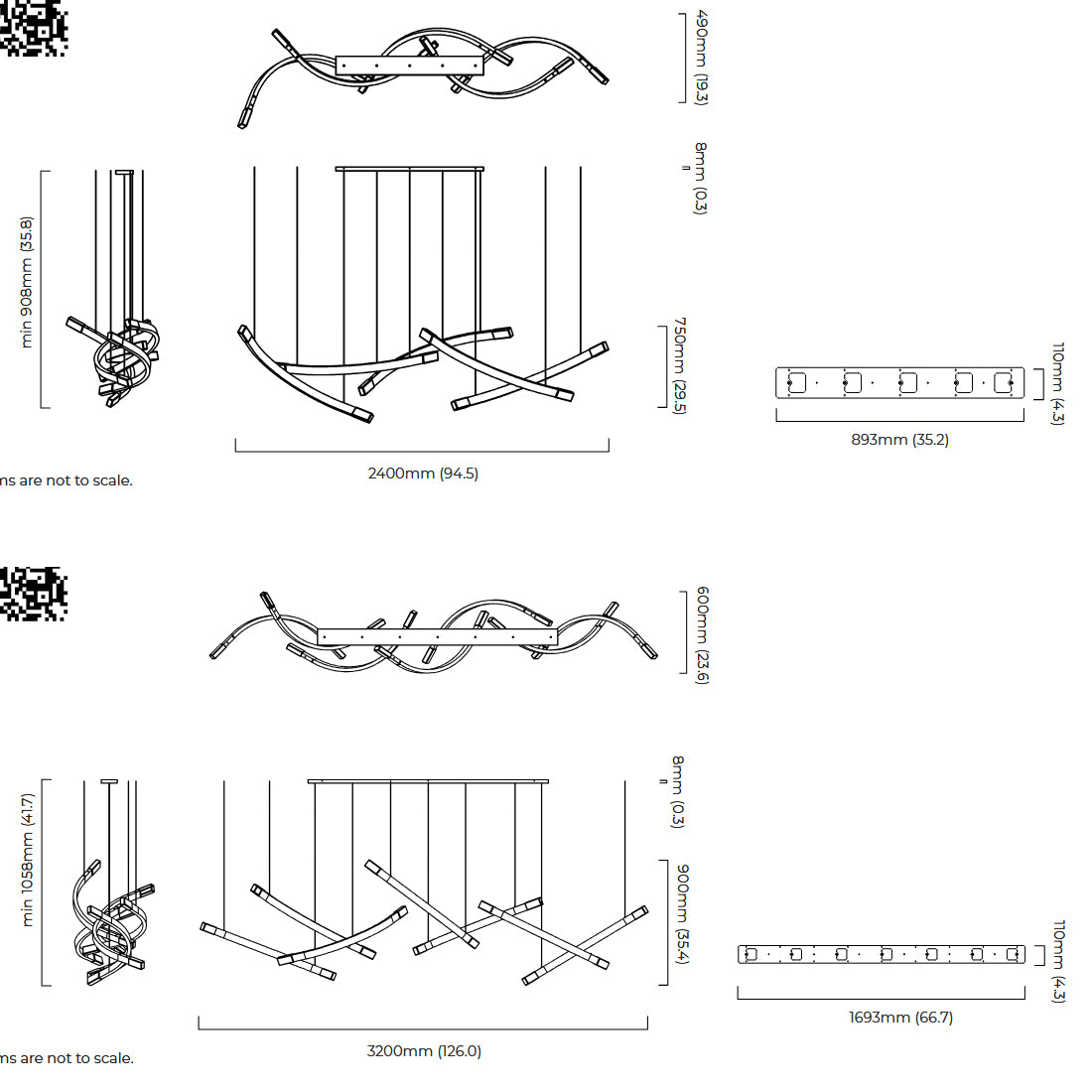 490mm (19.3)

8mm (0.3)

min 908mm (35.8)

750mm (29.5)

110mm (4.3)

893mm (35.2)

2400mm (94.5)

ns are not to scale.

600mm (23.6)

8mm (0.3)

min 1058mm (41.7)

900mm (35.4)

110mm (4.3)

1693mm (66.7)

3200mm (126.0)

ns are not to scale.